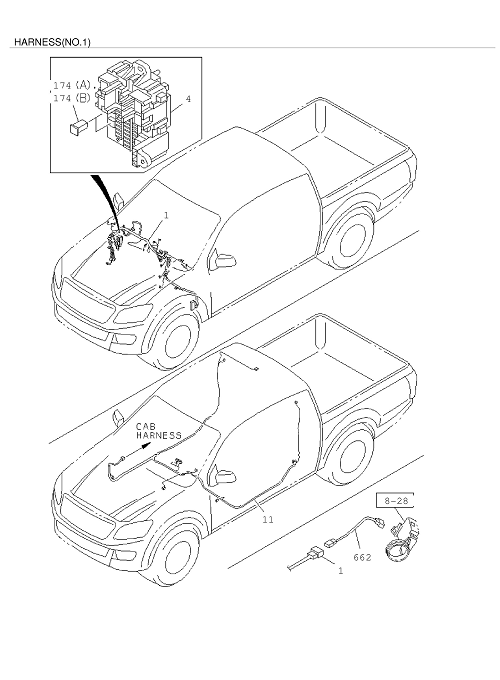 HARNESS(NO.1)

174 (A)
174 (B)
4
1

CAB HARNESS
11
8-28
662
1